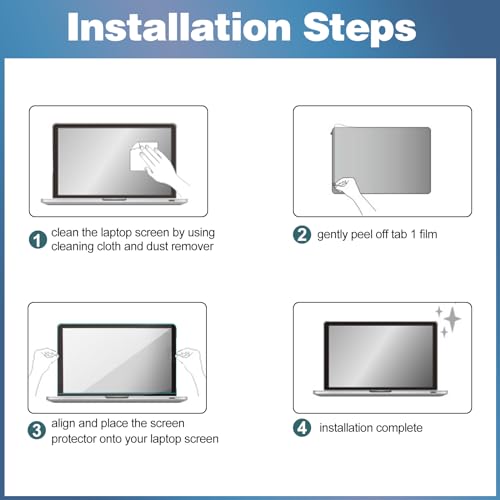 Installation Steps

1 clean the laptop screen by using cleaning cloth and dust remover

2 gently peel off tab 1 film

3 align and place the screen protector onto your laptop screen

4 installation complete