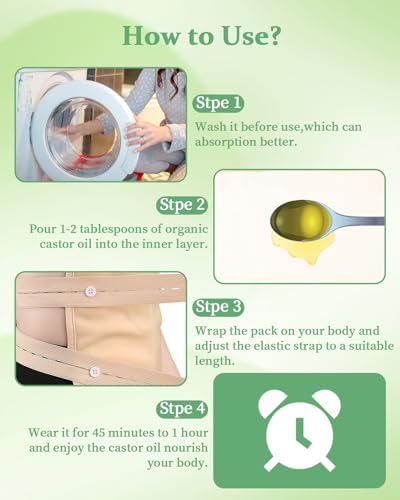 How to Use?

Stpe 1

Wash it before use,which can absorption better.

Stpe 2

Pour 1-2 tablespoons of organic castor oil into the inner layer.

Stpe 3

Wrap the pack on your body and adjust the elastic strap to a suitable length.

Stpe 4

Wear it for 45 minutes to 1 hour and enjoy the castor oil nourish your body.