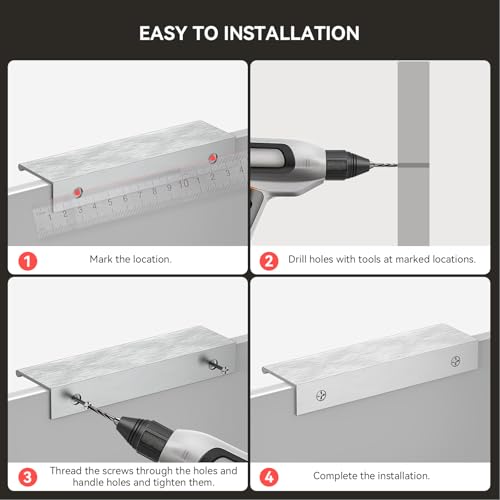 EASY TO INSTALLATION

1 2 3 4 5 6 7 8 9 10 1 2 3 4

1 Mark the location.

2 Drill holes with tools at marked locations.

3 Thread the screws through the holes and handle holes and tighten them.

4 Complete the installation.