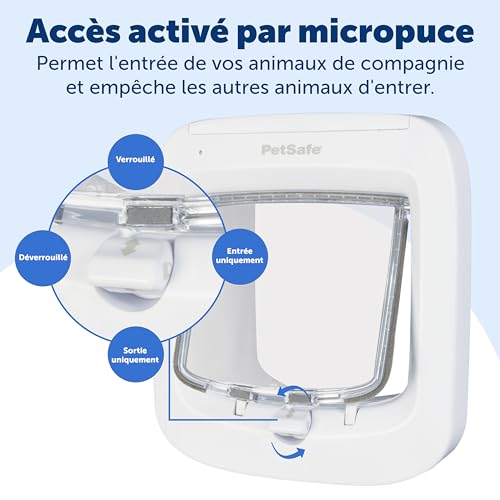 Accès activé par micropuce

Permet l'entrée de vos animaux de compagnie et empêche les autres animaux d'entrer.

PetSafe

Verrouillé

Déverrouillé

Entrée uniquement

Sortie uniquement