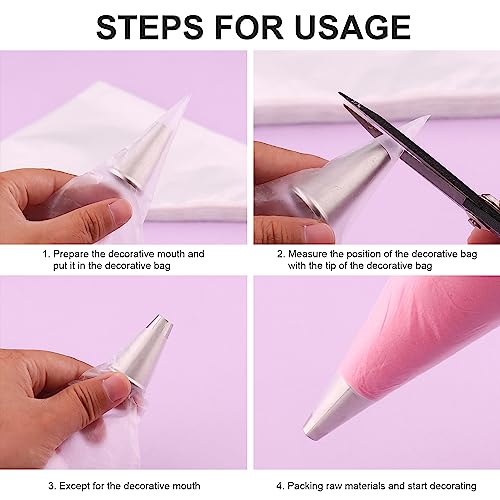 STEPS FOR USAGE

1. Prepare the decorative mouth and put it in the decorative bag

2. Measure the position of the decorative bag with the tip of the decorative bag

3. Except for the decorative mouth

4. Packing raw materials and start decorating