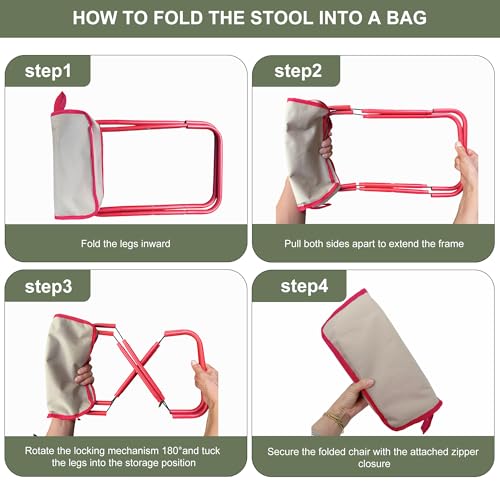 HOW TO FOLD THE STOOL INTO A BAG

step1

Fold the legs inward

step2

Pull both sides apart to extend the frame

step3

Rotate the locking mechanism 180°and tuck the legs into the storage position

step4

Secure the folded chair with the attached zipper closure