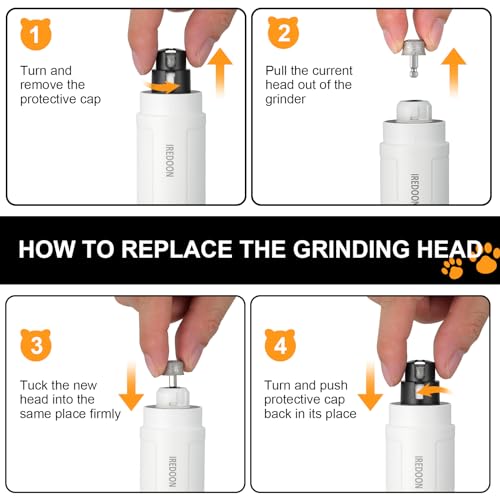 1

Turn and remove the protective cap

IREDOON

2

Pull the current head out of the grinder

IREDOON

HOW TO REPLACE THE GRINDING HEAD

3

Tuck the new head into the same place firmly

IREDOON

4

Turn and push protective cap back in its place

IREDOON