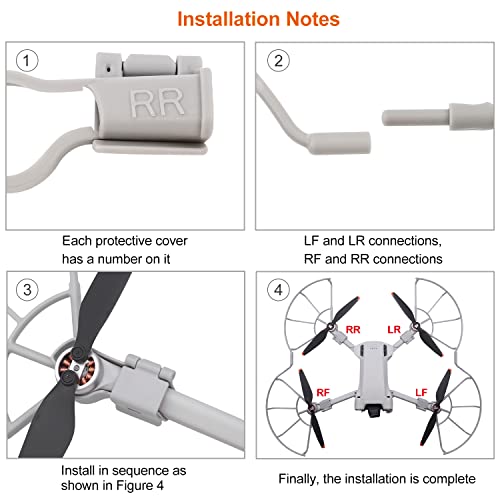 Installation Notes

1

RR

Each protective cover has a number on it

2

LF and LR connections, RF and RR connections

3

Install in sequence as shown in Figure 4

4

RR

LR

RF

LF

Finally, the installation is complete