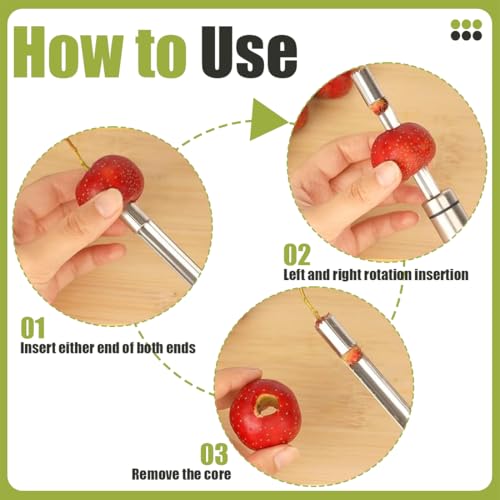 How to Use

01
Insert either end of both ends

02
Left and right rotation insertion

03
Remove the core