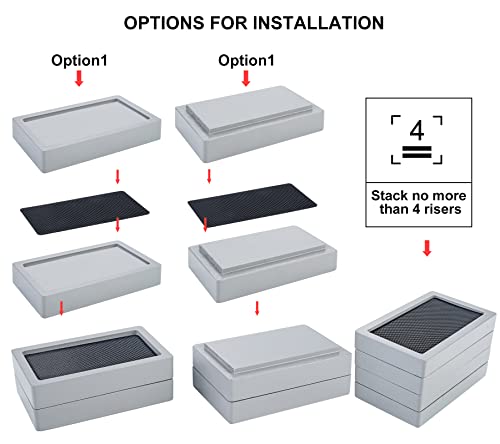 OPTIONS FOR INSTALLATION

Option1

Option1

4

Stack no more than 4 risers