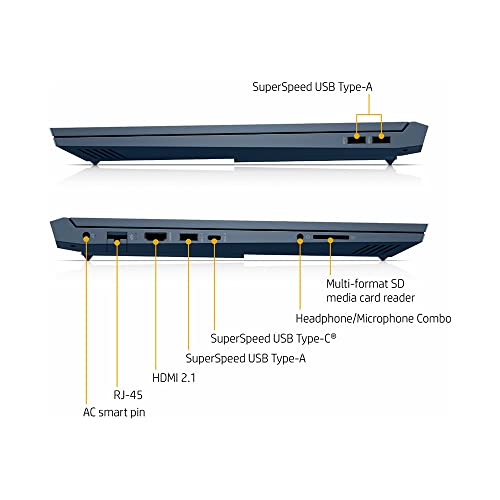 SuperSpeed USB Type-A

Multi-format SD media card reader

Headphone/Microphone Combo

SuperSpeed USB Type-C®

SuperSpeed USB Type-A

HDMI 2.1

RJ-45

AC smart pin