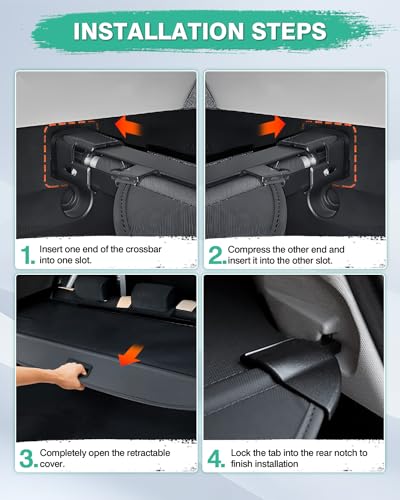 INSTALLATION STEPS

1. Insert one end of the crossbar into one slot.

2. Compress the other end and insert it into the other slot.

3. Completely open the retractable cover.

4. Lock the tab into the rear notch to finish installation