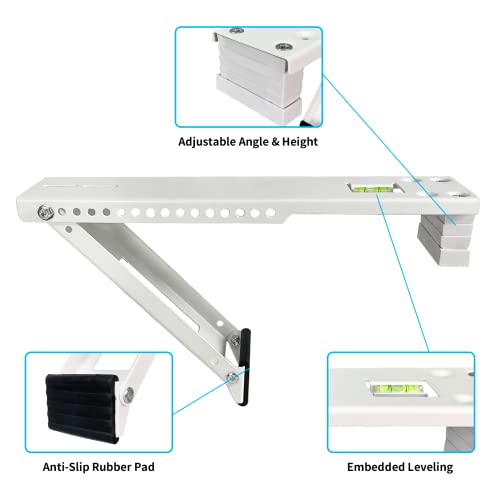 Adjustable Angle & Height

Anti-Slip Rubber Pad

Embedded Leveling