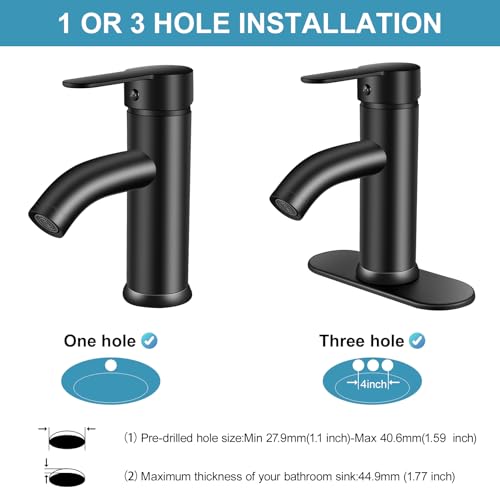 1 OR 3 HOLE INSTALLATION

One hole

Three hole

4inch

⑴ Pre-drilled hole size:Min 27.9mm(1.1 inch)-Max 40.6mm(1.59 inch)

⑵ Maximum thickness of your bathroom sink:44.9mm (1.77 inch)