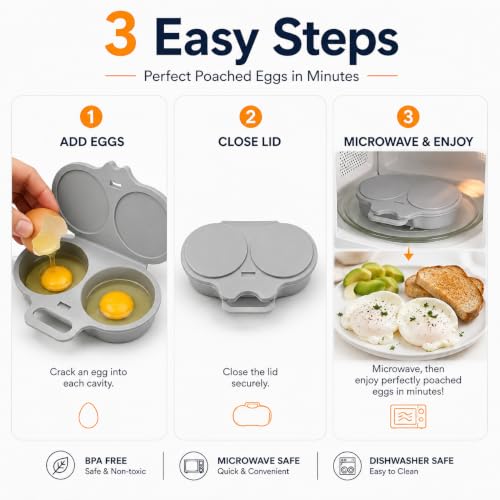 3 Easy Steps

Perfect Poached Eggs in Minutes

1
ADD EGGS

Crack an egg into each cavity.

2
CLOSE LID

Close the lid securely.

3
MICROWAVE & ENJOY

Microwave, then enjoy perfectly poached eggs in minutes!

BPA FREE
Safe & Non-toxic

MICROWAVE SAFE
Quick & Convenient

DISHWASHER SAFE
Easy to Clean