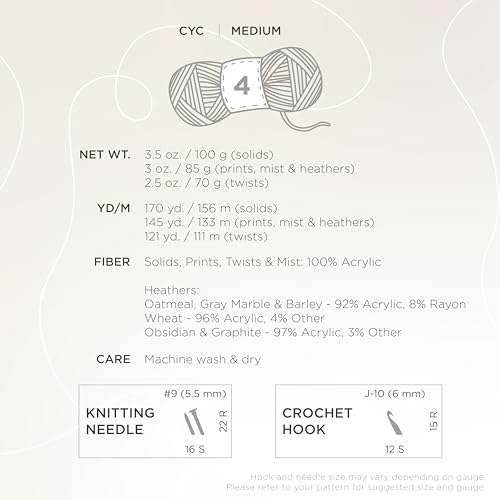 CYC | MEDIUM

4

NET WT. 3.5 oz. / 100 g (solids)
3 oz. / 85 g (prints, mist & heathers)
2.5 oz. / 70 g (twists)

YD/M 170 yd. / 156 m (solids)
145 yd. / 133 m (prints, mist & heathers)
121 yd. / 111 m (twists)

FIBER Solids, Prints, Twists & Mist: 100% Acrylic

Heathers:
Oatmeal, Gray Marble & Barley - 92% Acrylic, 8% Rayon
Wheat - 96% Acrylic, 4% Other
Obsidian & Graphite - 97% Acrylic, 3% Other

CARE Machine wash & dry

#9 (5.5 mm)
KNITTING NEEDLE
22 R
16 S

J-10 (6 mm)
CROCHET HOOK
15 R
12 S

Hook and needle size may vary depending on gauge.
Please refer to your pattern for suggested size and gauge.