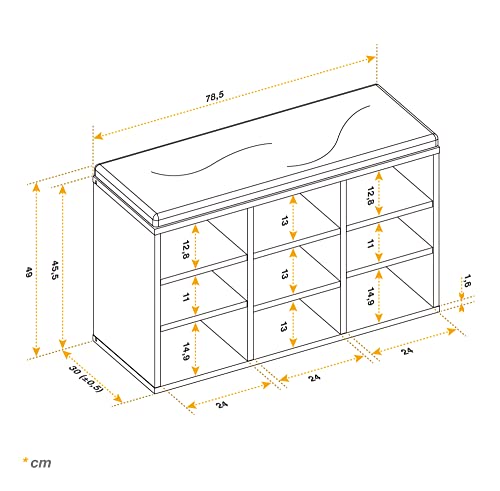 78,5

49

45,5

12,8

11

14,9

13

13

13

12,8

11

14,9

1,6

30 (±0,5)

24

24

24

* cm