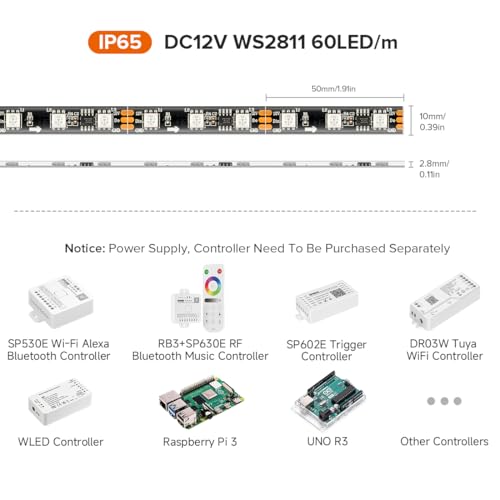 IP65 DC12V WS2811 60LED/m

50mm/1.91in

10mm/
0.39in

2.8mm/
0.11in

Notice: Power Supply, Controller Need To Be Purchased Separately

SP530E Wi-Fi Alexa Bluetooth Controller

RB3+SP630E RF Bluetooth Music Controller

SP602E Trigger Controller

DR03W Tuya WiFi Controller

WLED Controller

Raspberry Pi 3

UNO R3

Other Controllers