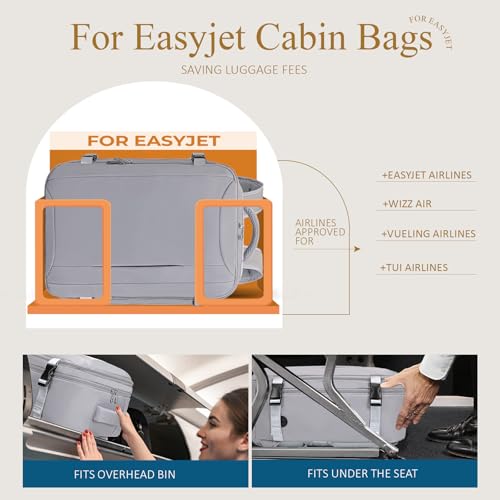 For Easyjet Cabin Bags

FOR EASYJET

SAVING LUGGAGE FEES

FOR EASYJET

AIRLINES APPROVED FOR

+EASYJET AIRLINES

+WIZZ AIR

+VUELING AIRLINES

+TUI AIRLINES

FITS OVERHEAD BIN

FITS UNDER THE SEAT