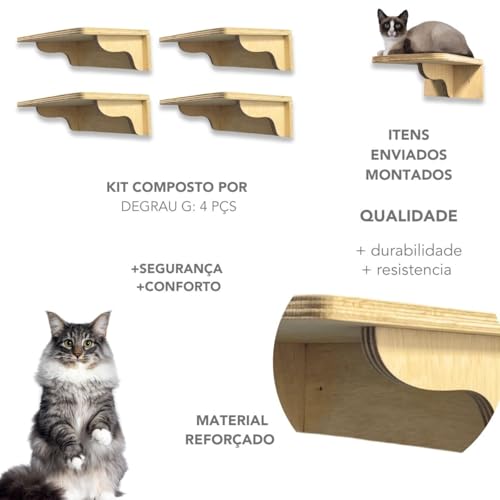 ITENS ENVIADOS MONTADOS

KIT COMPOSTO POR
DEGRAU G: 4 PÇS

QUALIDADE

+ durabilidade
+ resistencia

+SEGURANÇA
+CONFORTO

MATERIAL REFORÇADO