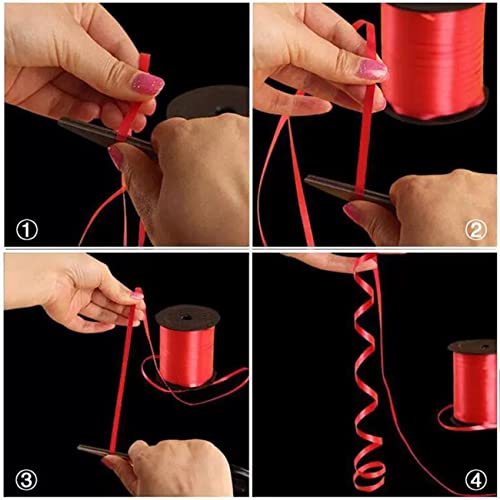 ①
②
③
④