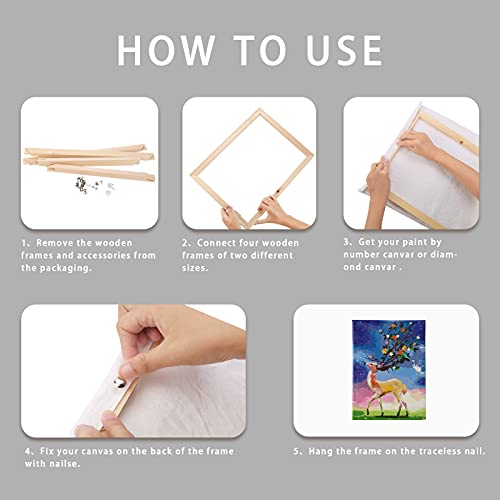 HOW TO USE

1、Remove the wooden frames and accessories from the packaging.

2、Connect four wooden frames of two different sizes.

3、Get your paint by number canvar or diamond canvar .

4、Fix your canvas on the back of the frame with nailse.

5、Hang the frame on the traceless nail.