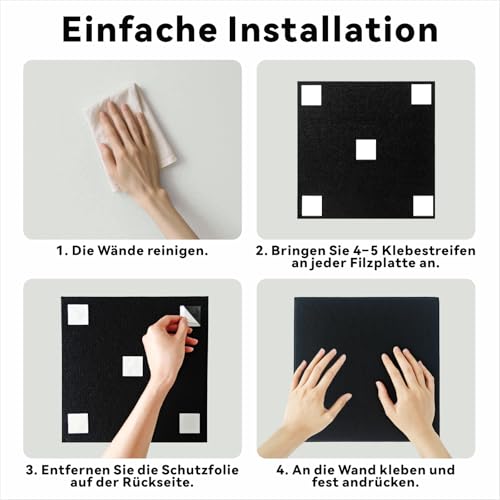 Einfache Installation

1. Die Wände reinigen.

2. Bringen Sie 4–5 Klebestreifen an jeder Filzplatte an.

3. Entfernen Sie die Schutzfolie auf der Rückseite.

4. An die Wand kleben und fest andrücken.