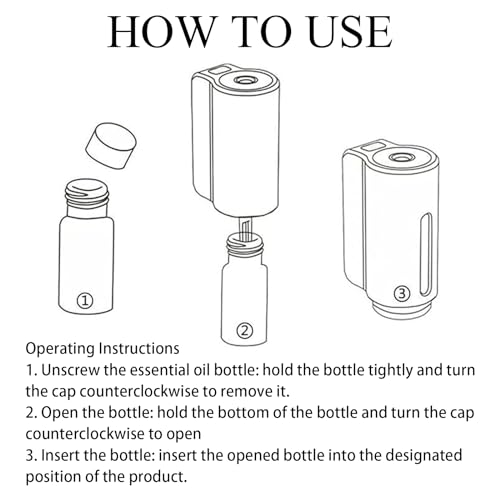 HOW TO USE

①

②

③

Operating Instructions
1. Unscrew the essential oil bottle: hold the bottle tightly and turn the cap counterclockwise to remove it.
2. Open the bottle: hold the bottom of the bottle and turn the cap counterclockwise to open
3. Insert the bottle: insert the opened bottle into the designated position of the product.