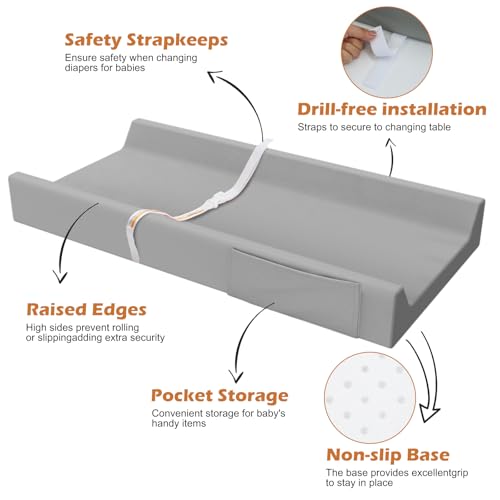 Safety Strapkeeps
Ensure safety when changing diapers for babies

Drill-free installation
Straps to secure to changing table

Raised Edges
High sides prevent rolling or slippingadding extra security

Pocket Storage
Convenient storage for baby's handy items

Non-slip Base
The base provides excellentgrip to stay in place