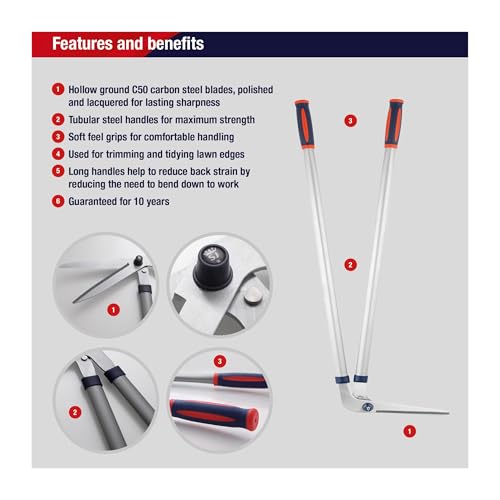 Features and benefits

1 Hollow ground C50 carbon steel blades, polished and lacquered for lasting sharpness

2 Tubular steel handles for maximum strength

3 Soft feel grips for comfortable handling

4 Used for trimming and tidying lawn edges

5 Long handles help to reduce back strain by reducing the need to bend down to work

6 Guaranteed for 10 years

3

2

1

1

2

3