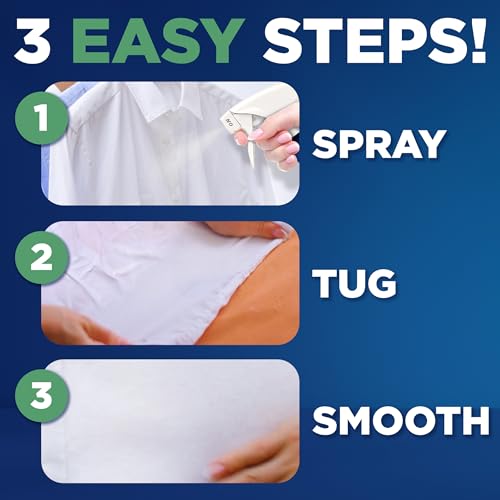 3 EASY STEPS!

1

ON

SPRAY

2

TUG

3

SMOOTH