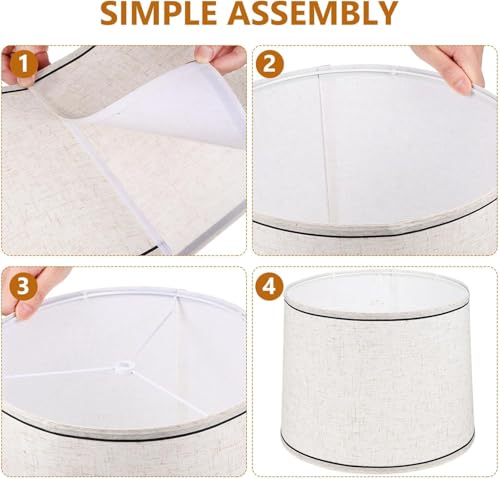 SIMPLE ASSEMBLY

1

2

3

4