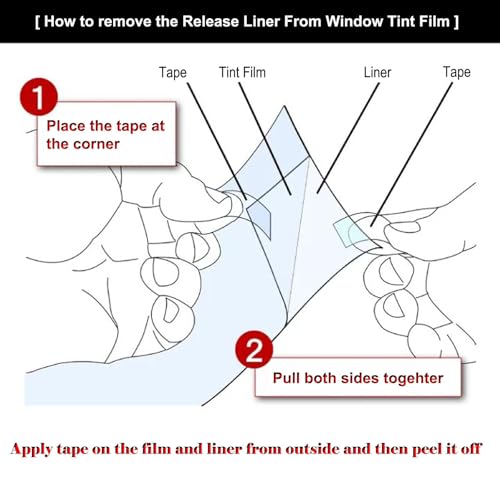 [ How to remove the Release Liner From Window Tint Film ]

Tape

Tint Film

Liner

Tape

1

Place the tape at the corner

2

Pull both sides togehter

Apply tape on the film and liner from outside and then peel it off