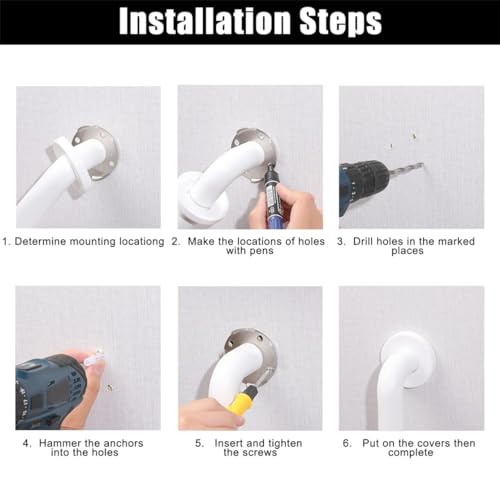 Installation Steps

1. Determine mounting locationg

2. Make the locations of holes with pens

3. Drill holes in the marked places

4. Hammer the anchors into the holes

5. Insert and tighten the screws

6. Put on the covers then complete