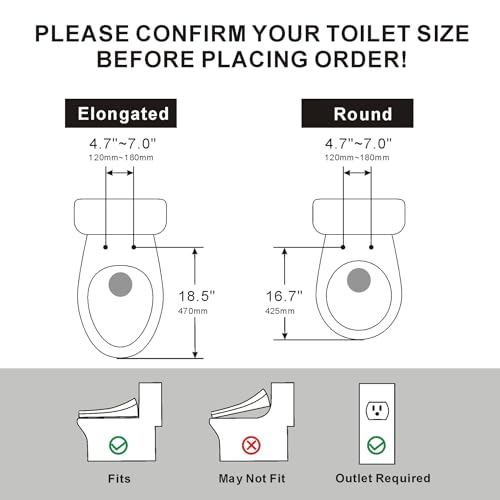 PLEASE CONFIRM YOUR TOILET SIZE BEFORE PLACING ORDER!

Elongated

4.7"~7.0"
120mm~180mm

18.5"
470mm

Round

4.7"~7.0"
120mm~180mm

16.7"
425mm

Fits

May Not Fit

Outlet Required