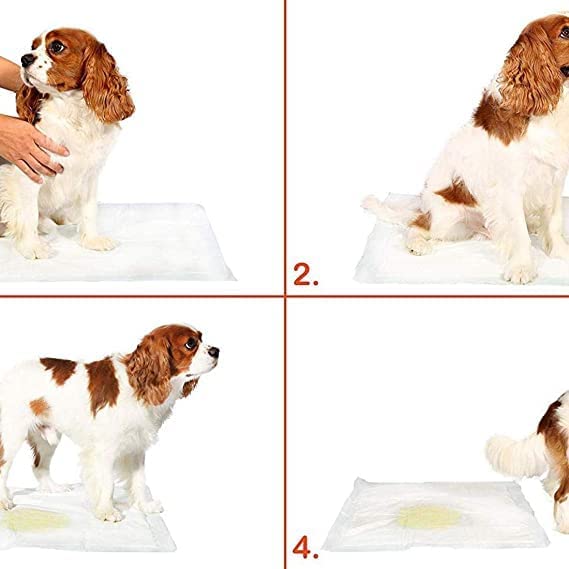 2.

4.