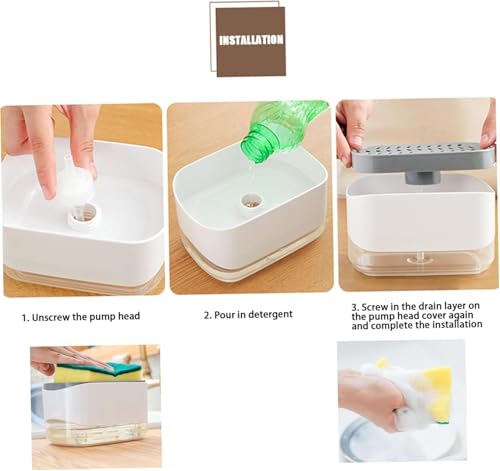 INSTALLATION

1. Unscrew the pump head

2. Pour in detergent

3. Screw in the drain layer on the pump head cover again and complete the installation