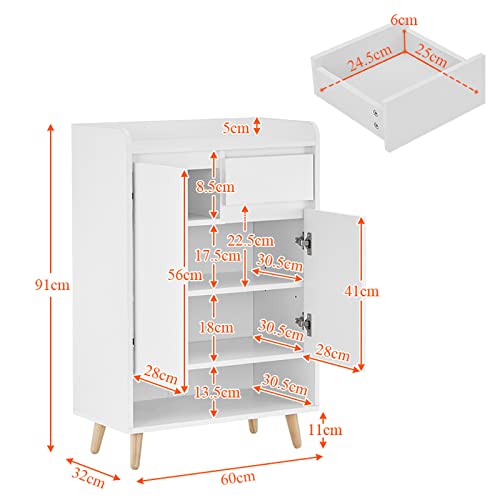 6cm
24.5cm
25cm
5cm
8.5cm
22.5cm
17.5cm
30.5cm
56cm
91cm
41cm
18cm
30.5cm
28cm
28cm
13.5cm
30.5cm
11cm
32cm
60cm