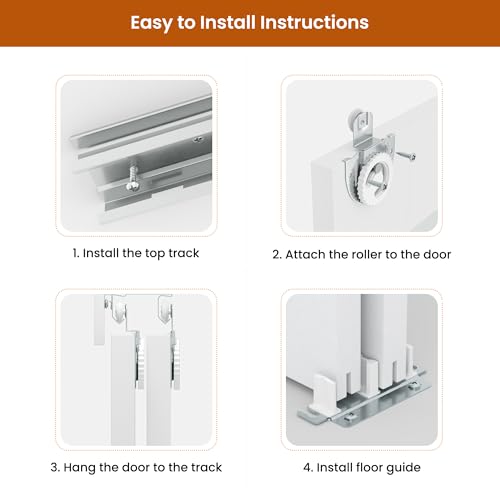 Easy to Install Instructions

1. Install the top track

2. Attach the roller to the door

3. Hang the door to the track

4. Install floor guide