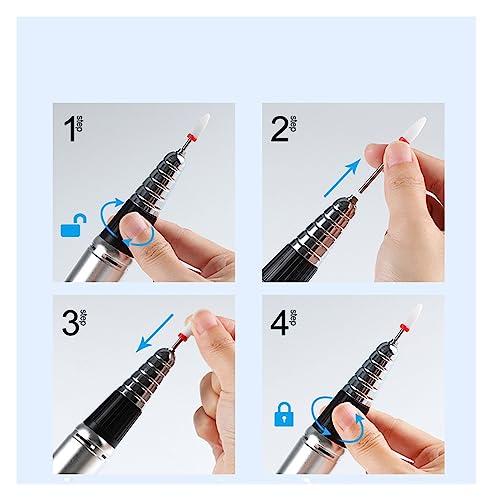 1 step

2 step

3 step

4 step