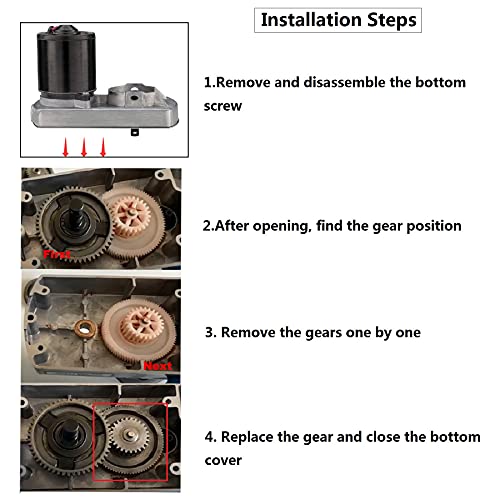 Installation Steps

1.Remove and disassemble the bottom screw

First

2.After opening, find the gear position

Next

3. Remove the gears one by one

4. Replace the gear and close the bottom cover