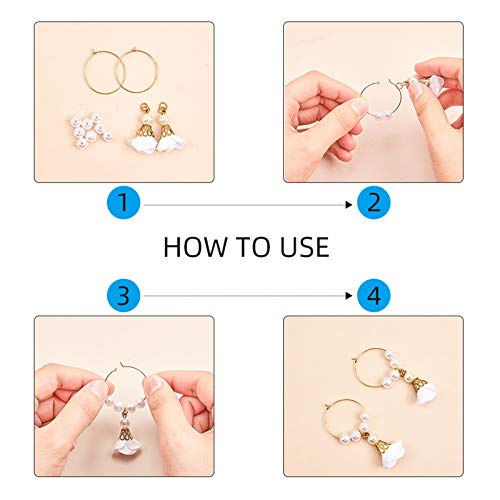 1
2
HOW TO USE
3
4