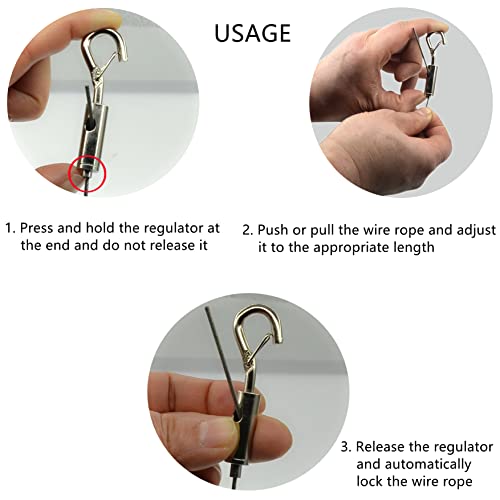 USAGE

1. Press and hold the regulator at the end and do not release it

2. Push or pull the wire rope and adjust it to the appropriate length

3. Release the regulator and automatically lock the wire rope