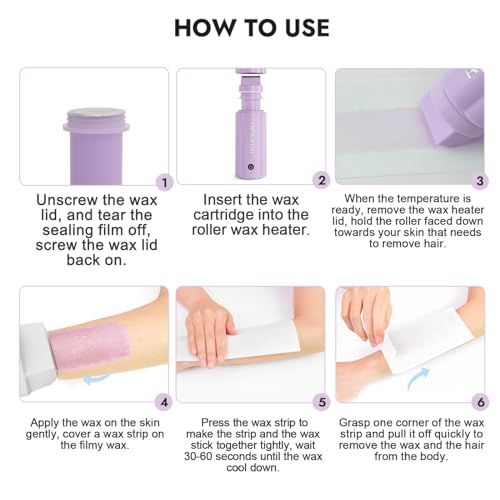 HOW TO USE

1

Unscrew the wax lid, and tear the sealing film off, screw the wax lid back on.

2

Insert the wax cartridge into the roller wax heater.

3

When the temperature is ready, remove the wax heater lid, hold the roller faced down towards your skin that needs to remove hair.

4

Apply the wax on the skin gently, cover a wax strip on the filmy wax.

5

Press the wax strip to make the strip and the wax stick together tightly, wait 30-60 seconds until the wax cool down.

6

Grasp one corner of the wax strip and pull it off quickly to remove the wax and the hair from the body.