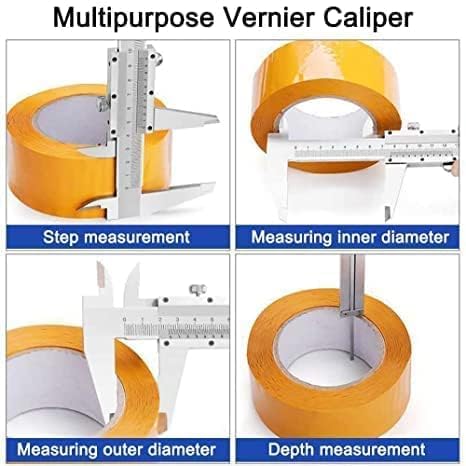 Multipurpose Vernier Caliper

Step measurement

Measuring inner diameter

Measuring outer diameter

Depth measurement