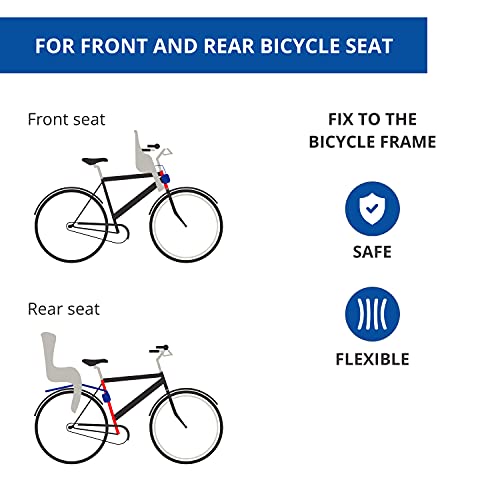 FOR FRONT AND REAR BICYCLE SEAT

Front seat

Rear seat

FIX TO THE BICYCLE FRAME

SAFE

FLEXIBLE