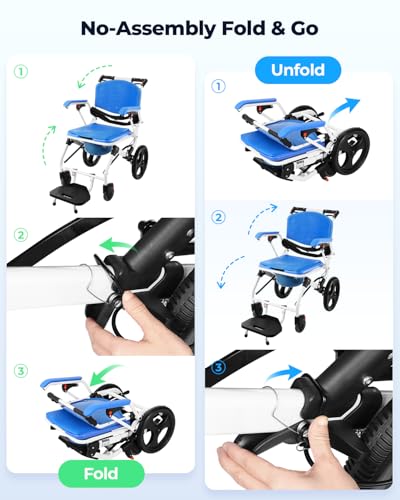 No-Assembly Fold & Go

①

②

③

Fold

Unfold

①

②

③