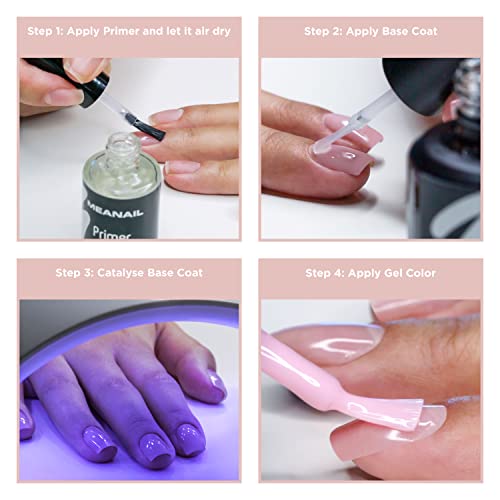 Step 1: Apply Primer and let it air dry

MEANAIL
Primer

Step 2: Apply Base Coat

Step 3: Catalyse Base Coat

Step 4: Apply Gel Color