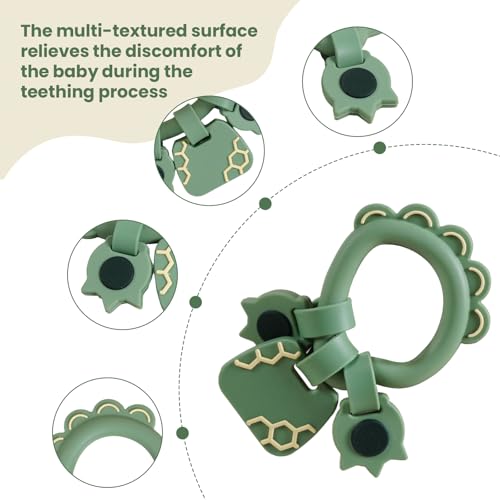 The multi-textured surface relieves the discomfort of the baby during the teething process