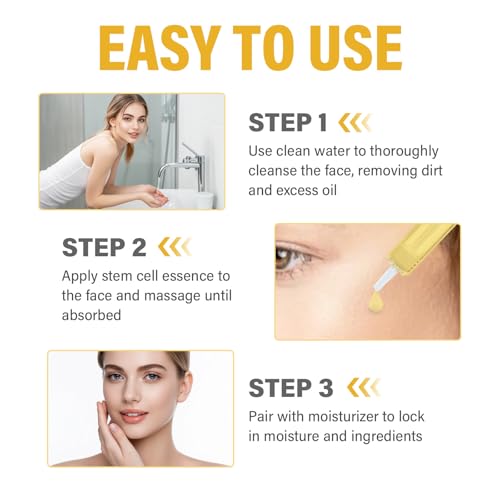 EASY TO USE

STEP 1

Use clean water to thoroughly cleanse the face, removing dirt and excess oil

STEP 2

Apply stem cell essence to the face and massage until absorbed

STEP 3

Pair with moisturizer to lock in moisture and ingredients