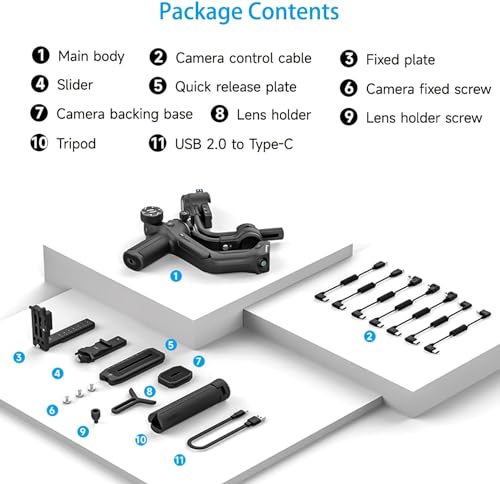 Package Contents

1 Main body
2 Camera control cable
3 Fixed plate
4 Slider
5 Quick release plate
6 Camera fixed screw
7 Camera backing base
8 Lens holder
9 Lens holder screw
10 Tripod
11 USB 2.0 to Type-C

1
2
3
4
5
7
6
8
9
10
11