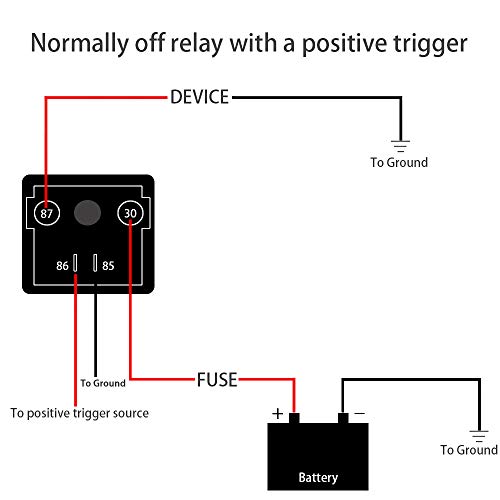 Normally off relay with a positive trigger

DEVICE

To Ground

87

30

86

85

To Ground

FUSE

To positive trigger source

+

−

Battery

To Ground