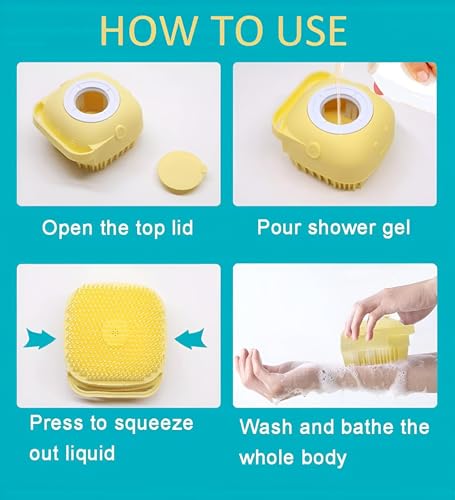 HOW TO USE

Open the top lid

Pour shower gel

Press to squeeze out liquid

Wash and bathe the whole body