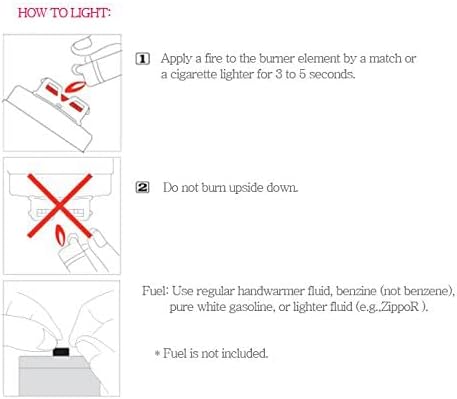 HOW TO LIGHT:

1 Apply a fire to the burner element by a match or a cigarette lighter for 3 to 5 seconds.

2 Do not burn upside down.

Fuel: Use regular handwarmer fluid, benzine (not benzene), pure white gasoline, or lighter fluid (e.g.,ZippoR ).

* Fuel is not included.